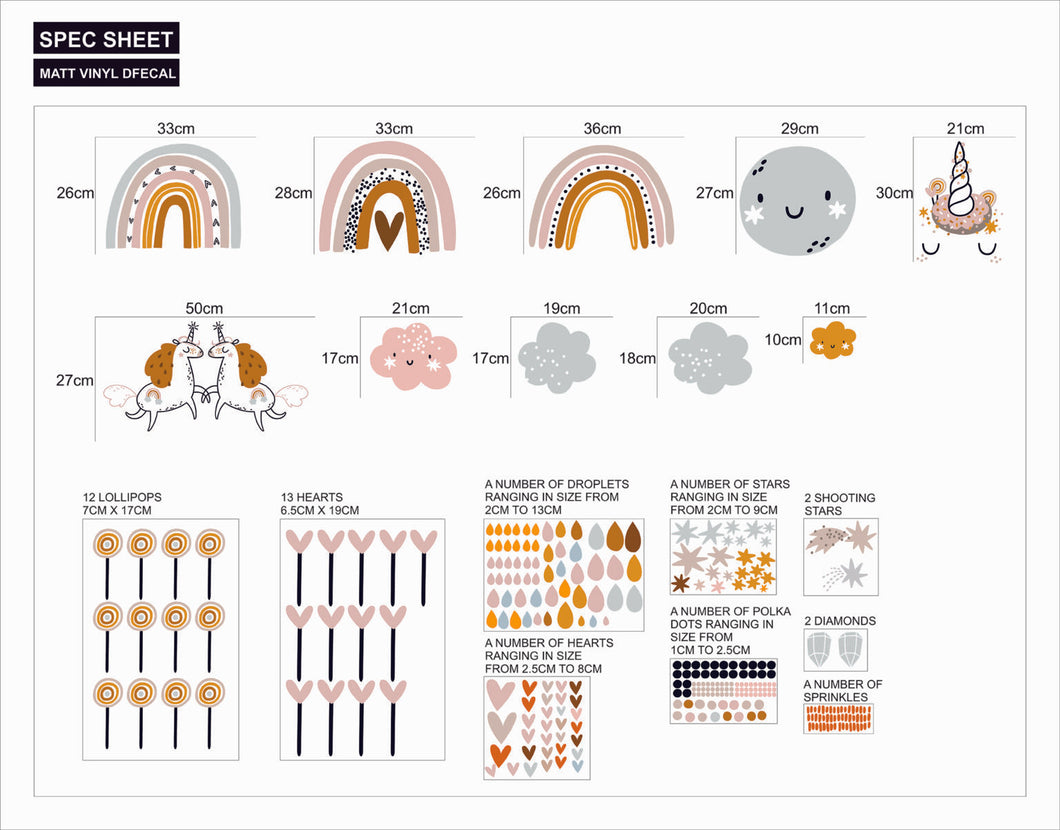 SPEC SHEET

MATT VINYL DFECAL

33cm
26cm

33cm
28cm

36cm
26cm

29cm
27cm

21cm
30cm

50cm
27cm

21cm
17cm

19cm
17cm

20cm
18cm

11cm
10cm

12 LOLLIPOPS
7CM X 17CM

13 HEARTS
6.5CM X 19CM

A NUMBER OF DROPLETS RANGING IN SIZE FROM 2CM TO 13CM

A NUMBER OF HEARTS RANGING IN SIZE FROM 2.5CM TO 8CM

A NUMBER OF STARS RANGING IN SIZE FROM 2CM TO 9CM

A NUMBER OF POLKA DOTS RANGING IN SIZE FROM 1CM TO 2.5CM

2 SHOOTING STARS

2 DIAMONDS

A NUMBER OF SPRINKLES